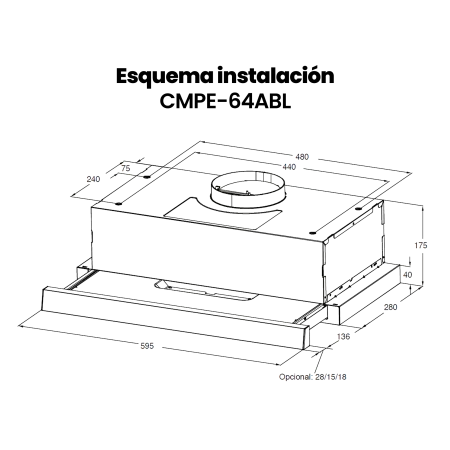 Esquema instalación
CMPE-64ABL

480
440
75
240
175
40
280
136
595
Opcional: 28/15/18