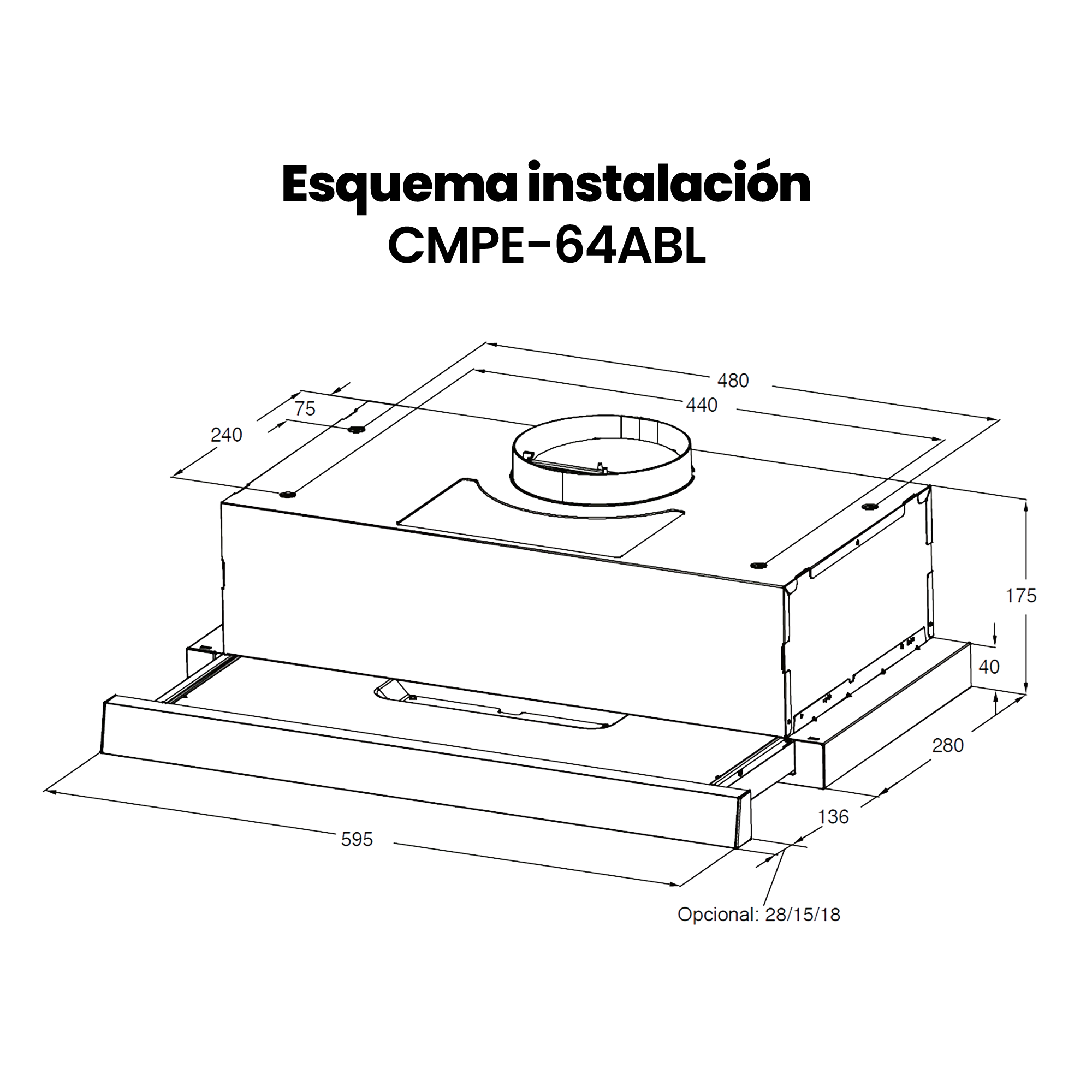 Esquema instalación
CMPE-64ABL

480
440
75
240
175
40
280
136
595
Opcional: 28/15/18