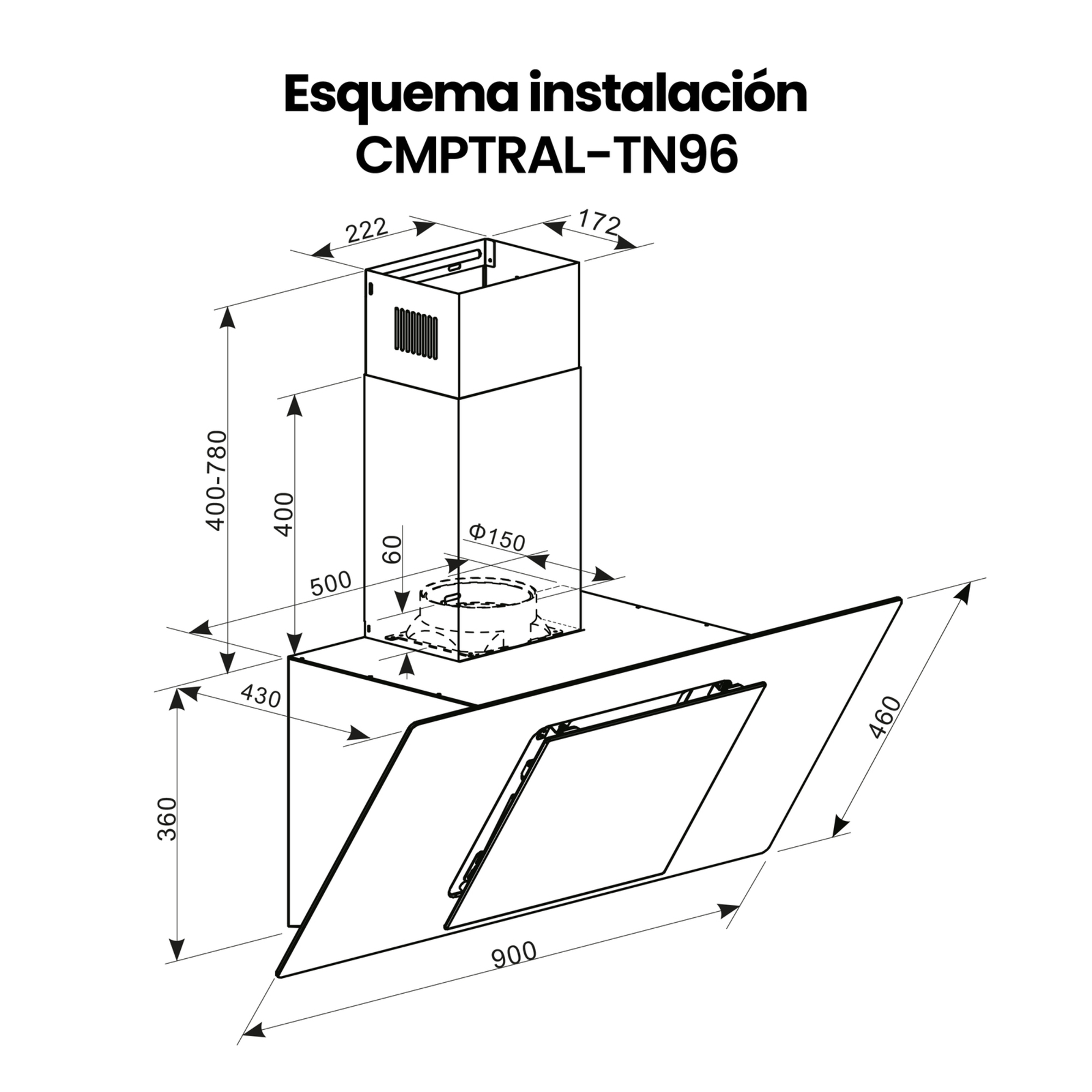 Esquema instalación
CMPTRAL-TN96

222
172
400-780
400
60
Φ150
500
430
360
460
900