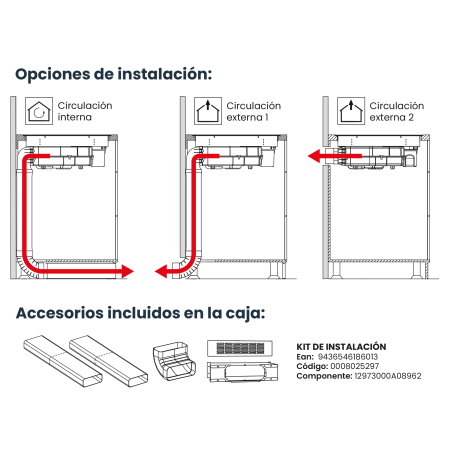 Opciones de instalación:

Circulación interna

Circulación externa 1

Circulación externa 2

Accesorios incluidos en la caja:

KIT DE INSTALACIÓN
Ean: 9436546186013
Código: 0008025297
Componente: 12973000A08962