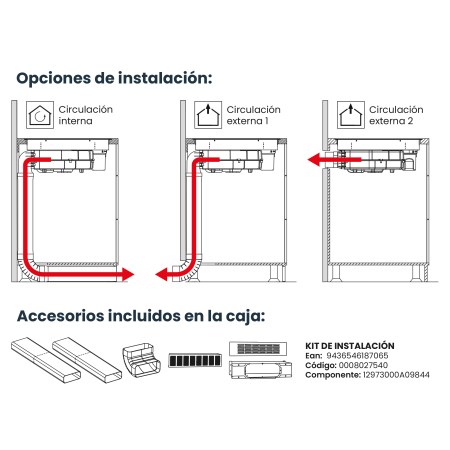 Opciones de instalación:

Circulación interna

Circulación externa 1

Circulación externa 2

Accesorios incluidos en la caja:

KIT DE INSTALACIÓN
Ean: 9436546187065
Código: 0008027540
Componente: 12973000A09844