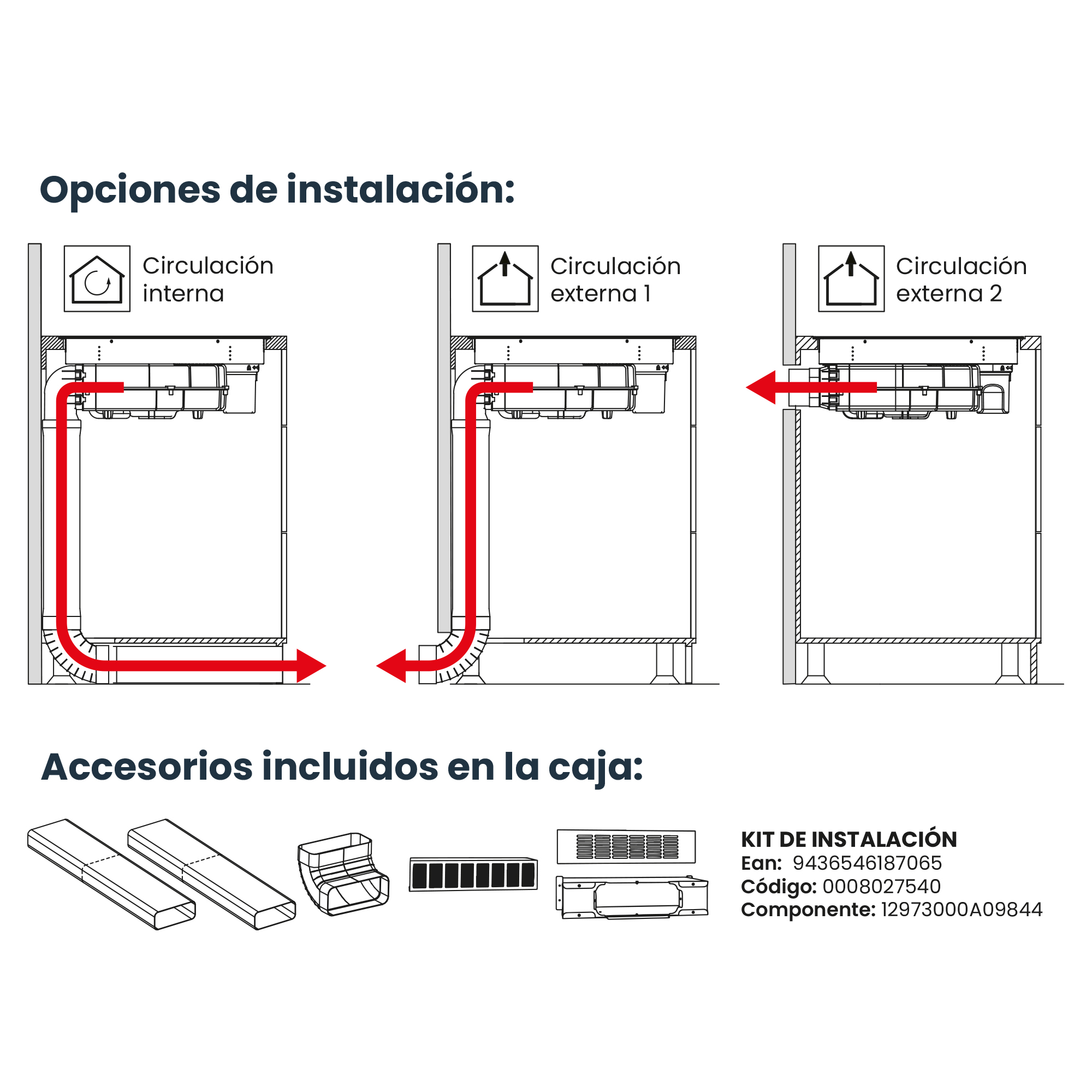 Opciones de instalación:

Circulación interna

Circulación externa 1

Circulación externa 2

Accesorios incluidos en la caja:

KIT DE INSTALACIÓN
Ean: 9436546187065
Código: 0008027540
Componente: 12973000A09844