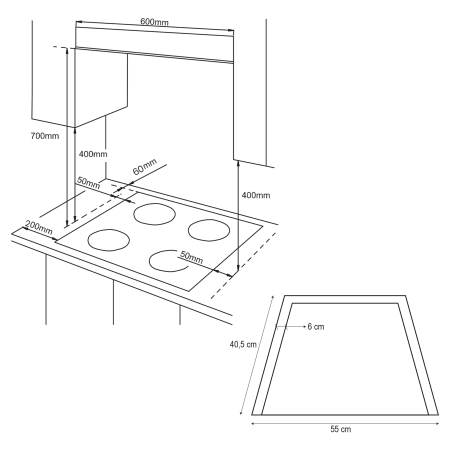 600mm

700mm

400mm

60mm

50mm

400mm

200mm

50mm

6 cm

40,5 cm

55 cm