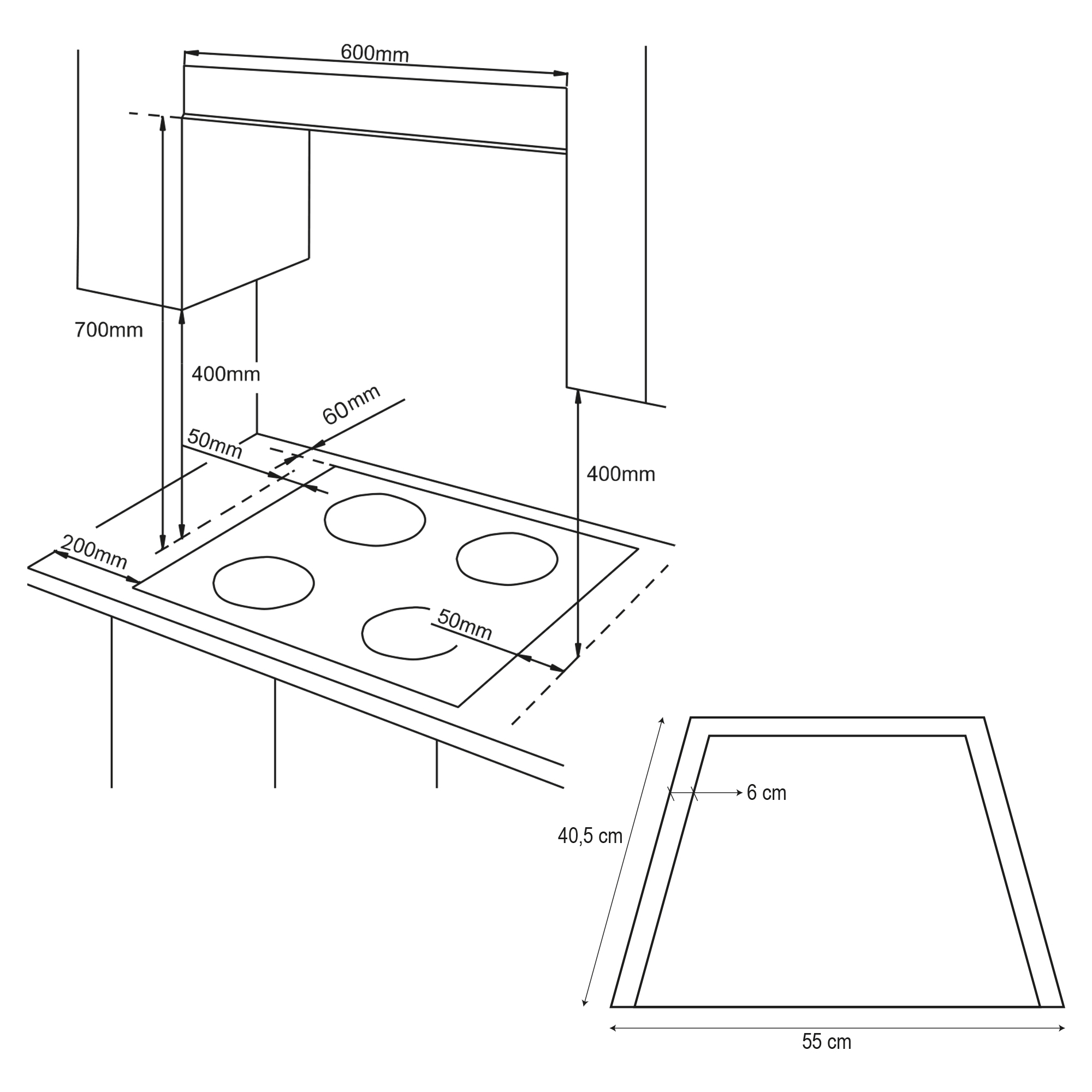 600mm

700mm

400mm

60mm

50mm

400mm

200mm

50mm

6 cm

40,5 cm

55 cm